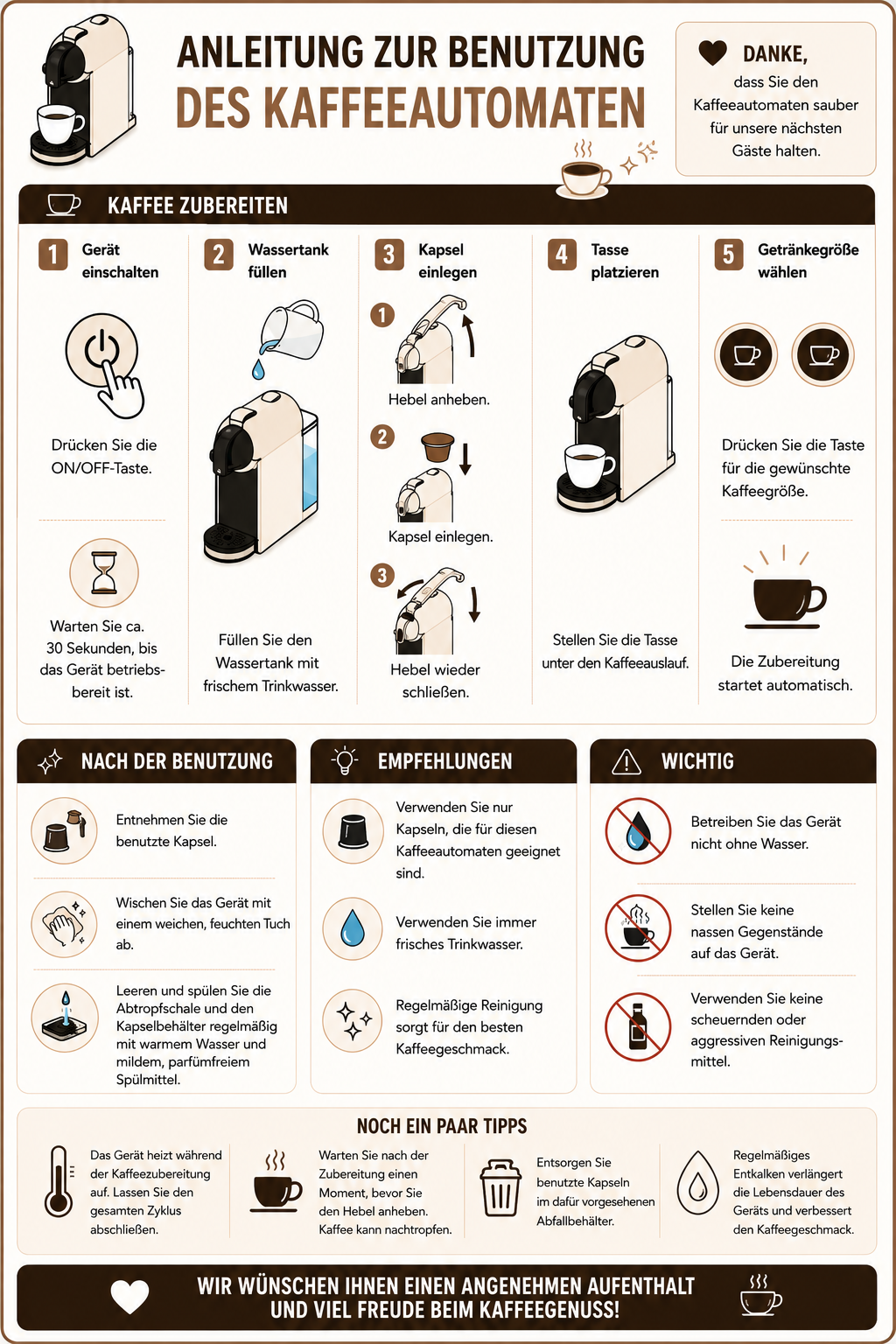 ANLEITUNG ZUR BENUTZUNG
DES KAFFEEAUTOMATEN

DANKE,
dass Sie den Kaffeeautomaten sauber für unsere nächsten Gäste halten.

KAFFEE ZUBEREITEN

1 Gerät einschalten

Drücken Sie die ON/OFF-Taste.

Warten Sie ca. 30 Sekunden, bis das Gerät betriebsbereit ist.

2 Wassertank füllen

Füllen Sie den Wassertank mit frischem Trinkwasser.

3 Kapsel einlegen

1 Hebel anheben.

2 Kapsel einlegen.

3 Hebel wieder schließen.

4 Tasse platzieren

Stellen Sie die Tasse unter den Kaffeeauslauf.

5 Getränkegröße wählen

Drücken Sie die Taste für die gewünschte Kaffeegröße.

Die Zubereitung startet automatisch.

NACH DER BENUTZUNG

Entnehmen Sie die benutzte Kapsel.

Wischen Sie das Gerät mit einem weichen, feuchten Tuch ab.

Leeren und spülen Sie die Abtropfschale und den Kapselbehälter regelmäßig mit warmem Wasser und mildem, parfümfreiem Spülmittel.

EMPFEHLUNGEN

Verwenden Sie nur Kapseln, die für diesen Kaffeeautomaten geeignet sind.

Verwenden Sie immer frisches Trinkwasser.

Regelmäßige Reinigung sorgt für den besten Kaffeegeschmack.

WICHTIG

Betreiben Sie das Gerät nicht ohne Wasser.

Stellen Sie keine nassen Gegenstände auf das Gerät.

Verwenden Sie keine scheuernden oder aggressiven Reinigungsmittel.

NOCH EIN PAAR TIPPS

Das Gerät heizt während der Kaffeezubereitung auf. Lassen Sie den gesamten Zyklus abschließen.

Warten Sie nach der Zubereitung einen Moment, bevor Sie den Hebel anheben. Kaffee kann nachtropfen.

Entsorgen Sie benutzte Kapseln im dafür vorgesehenen Abfallbehälter.

Regelmäßiges Entkalken verlängert die Lebensdauer des Geräts und verbessert den Kaffeegeschmack.

WIR WÜNSCHEN IHNEN EINEN ANGENEHMEN AUFENTHALT
UND VIEL FREUDE BEIM KAFFEEGENUSS!